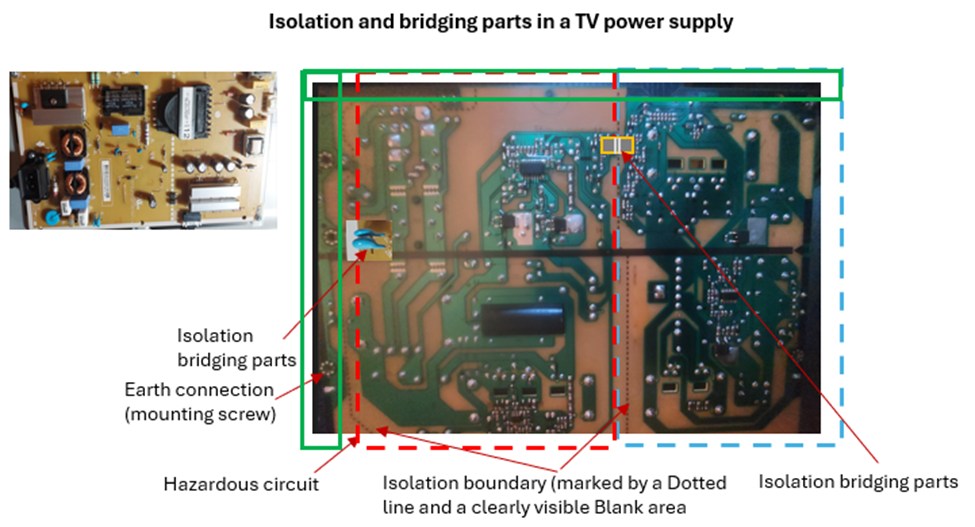 Isolation and bridging parts in a TV power supply

Isolation bridging parts

Earth connection (mounting screw)

Hazardous circuit

Isolation boundary (marked by a Dotted line and a clearly visible Blank area

Isolation bridging parts